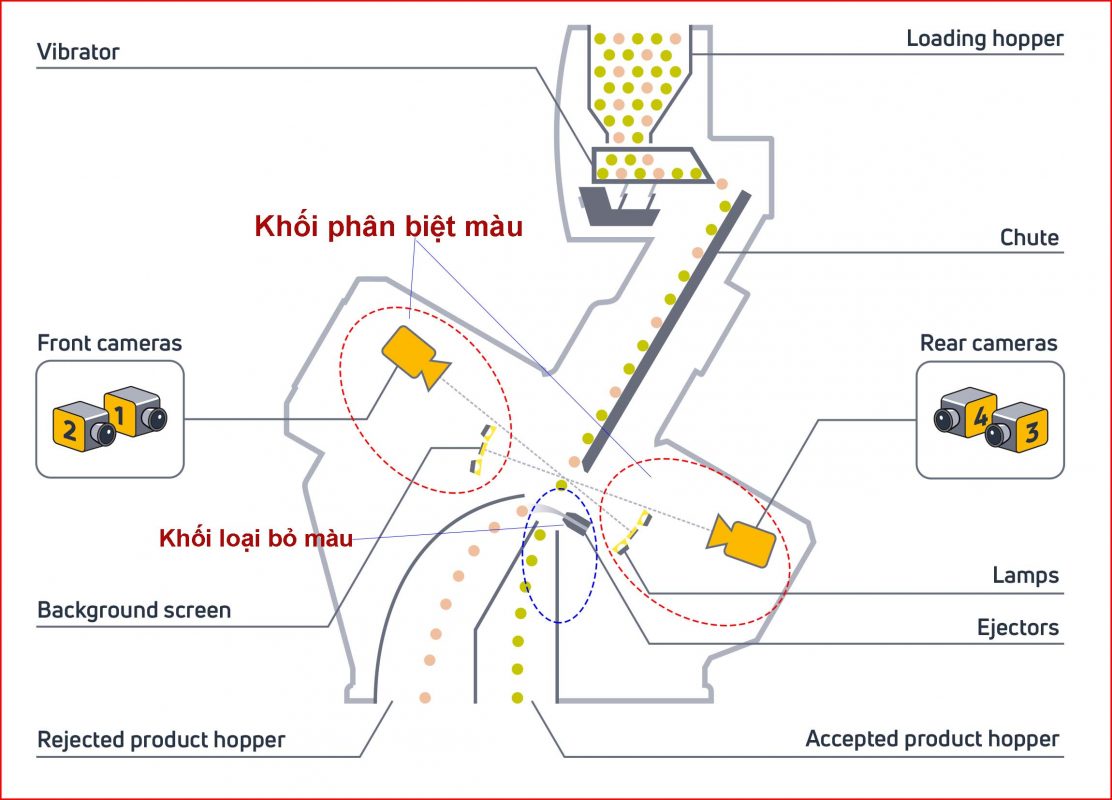 Vibrator

Loading hopper

Khối phân biệt màu

Chute

Front cameras

2 1

Rear cameras

4 3

Khối loại bỏ màu

Lamps

Background screen

Ejectors

Rejected product hopper

Accepted product hopper